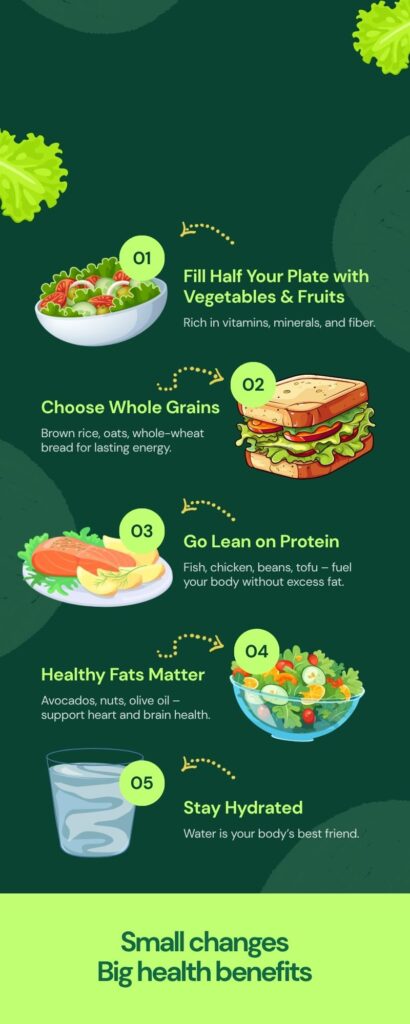 01

Fill Half Your Plate with Vegetables & Fruits

Rich in vitamins, minerals, and fiber.

02

Choose Whole Grains

Brown rice, oats, whole-wheat bread for lasting energy.

03

Go Lean on Protein

Fish, chicken, beans, tofu – fuel your body without excess fat.

04

Healthy Fats Matter

Avocados, nuts, olive oil – support heart and brain health.

05

Stay Hydrated

Water is your body's best friend.

Small changes
Big health benefits